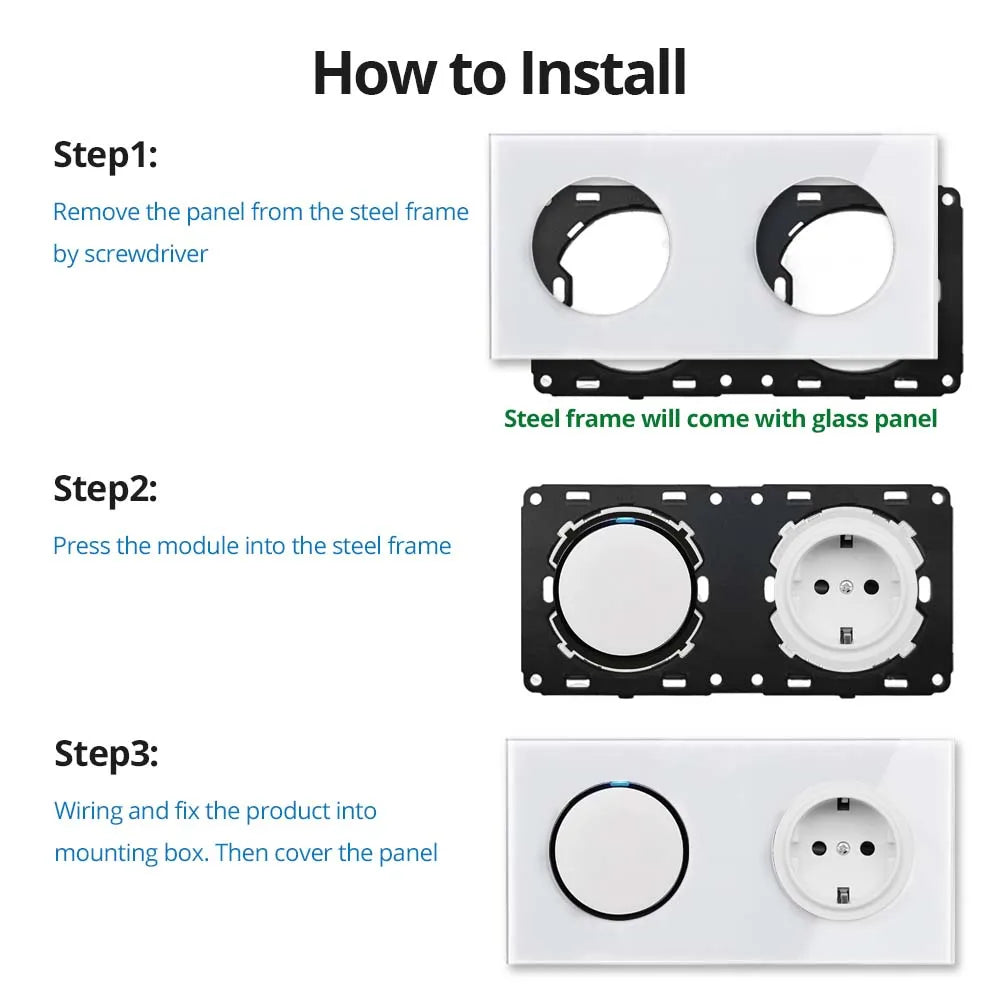 How to Install

Step1:

Remove the panel from the steel frame by screwdriver

Steel frame will come with glass panel

Step2:

Press the module into the steel frame

Step3:

Wiring and fix the product into mounting box. Then cover the panel