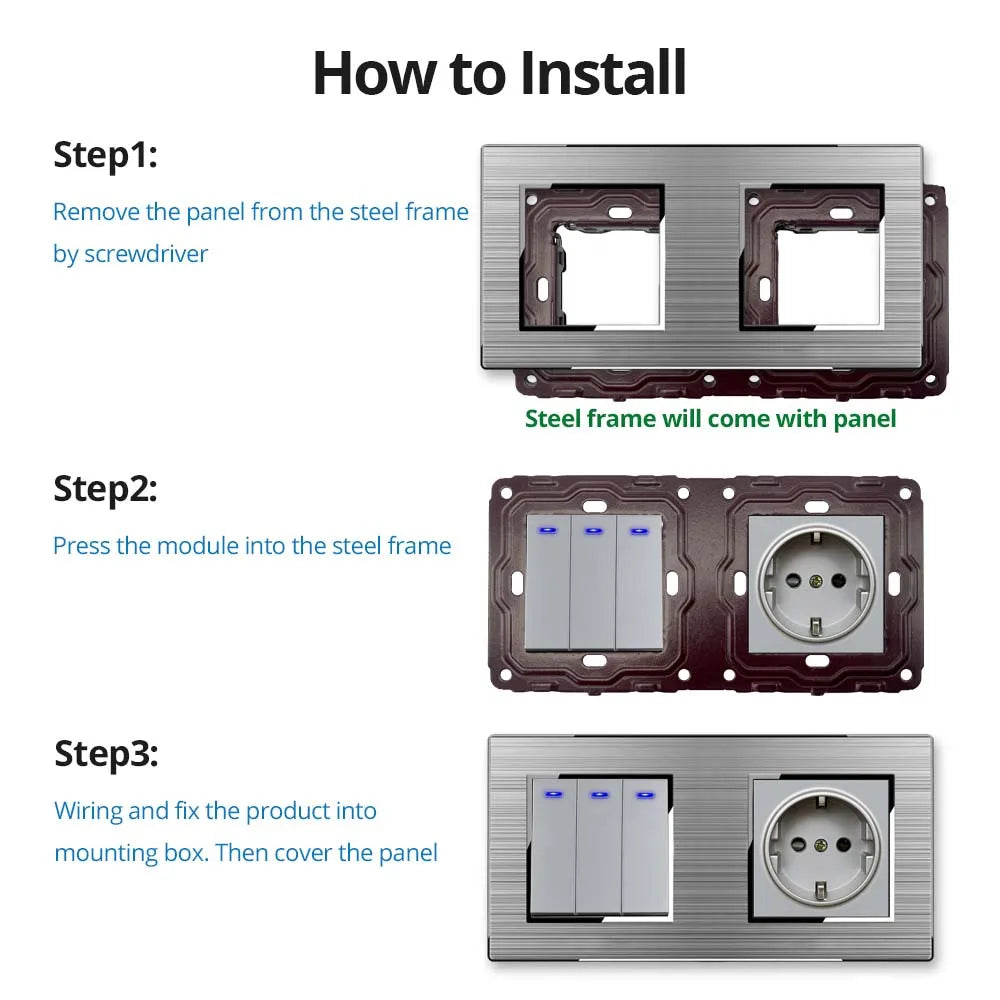 How to Install

Step1:

Remove the panel from the steel frame by screwdriver

Steel frame will come with panel

Step2:

Press the module into the steel frame

Step3:

Wiring and fix the product into mounting box. Then cover the panel