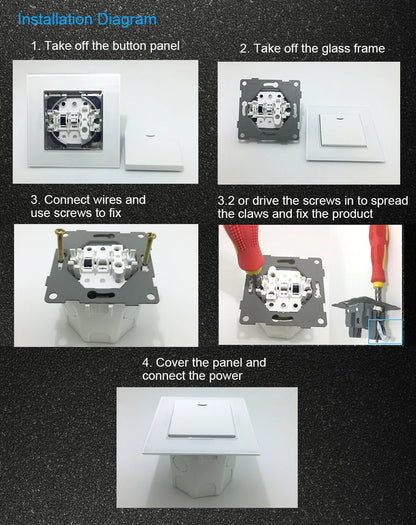 Installation Diagram

1. Take off the button panel

2. Take off the glass frame

3. Connect wires and use screws to fix

3.2 or drive the screws in to spread the claws and fix the product

4. Cover the panel and connect the power